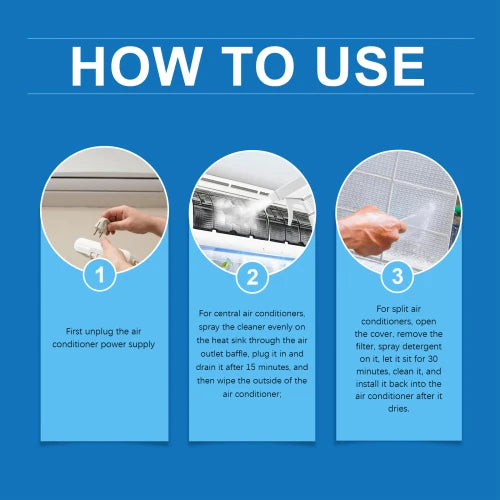 HOW TO USE

1

First unplug the air conditioner power supply

2

For central air conditioners, spray the cleaner evenly on the heat sink through the air outlet baffle, plug it in and drain it after 15 minutes, and then wipe the outside of the air conditioner;

3

For split air conditioners, open the cover, remove the filter, spray detergent on it, let it sit for 30 minutes, clean it, and install it back into the air conditioner after it dries.