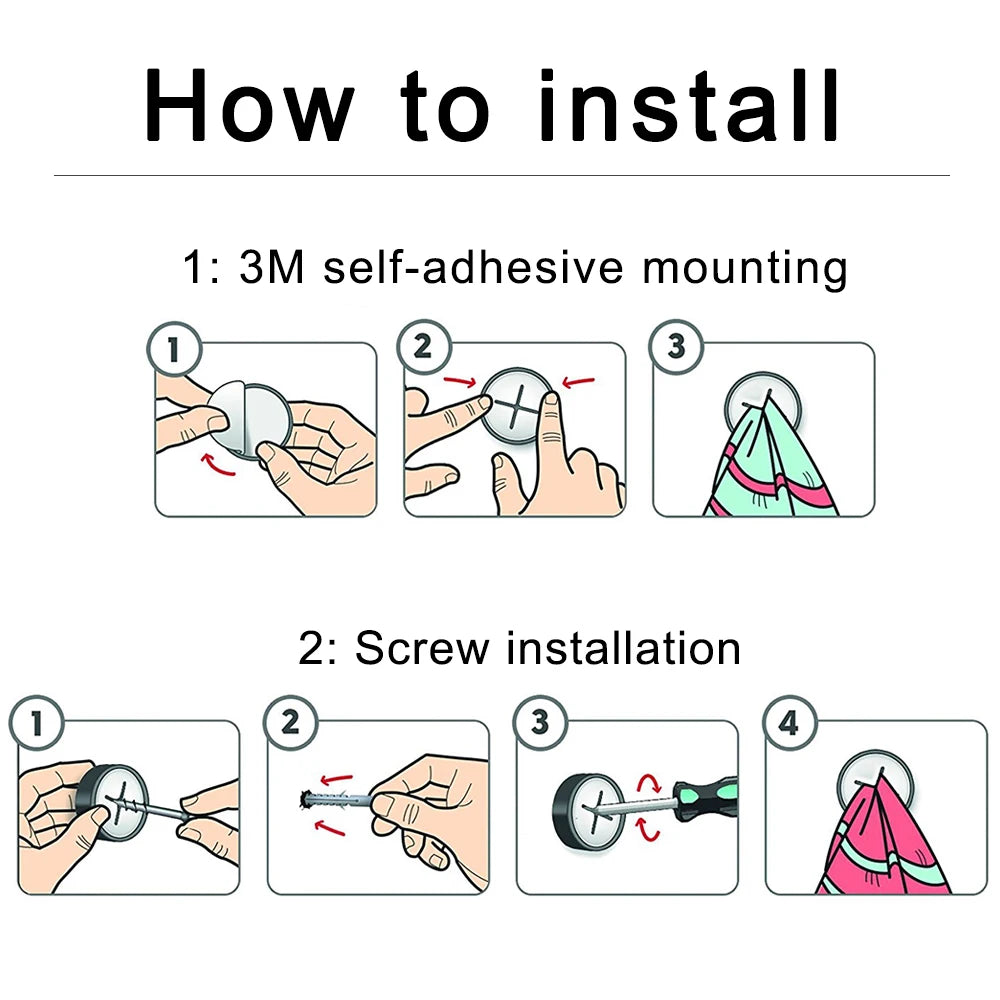 How to install

1: 3M self-adhesive mounting

1

2

3

2: Screw installation

1

2

3

4