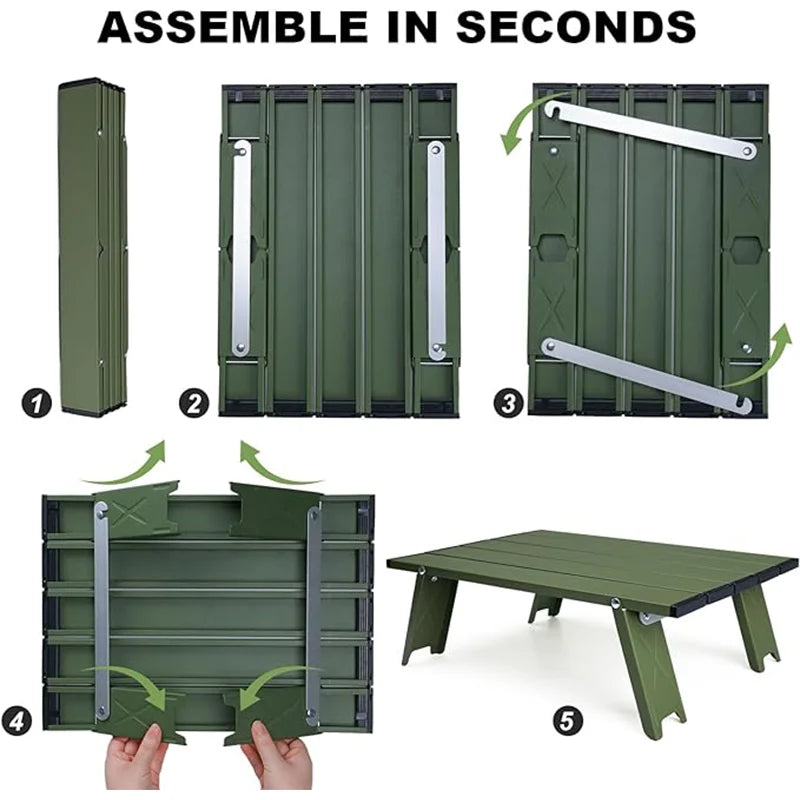 ASSEMBLE IN SECONDS

1

2

3

4

5