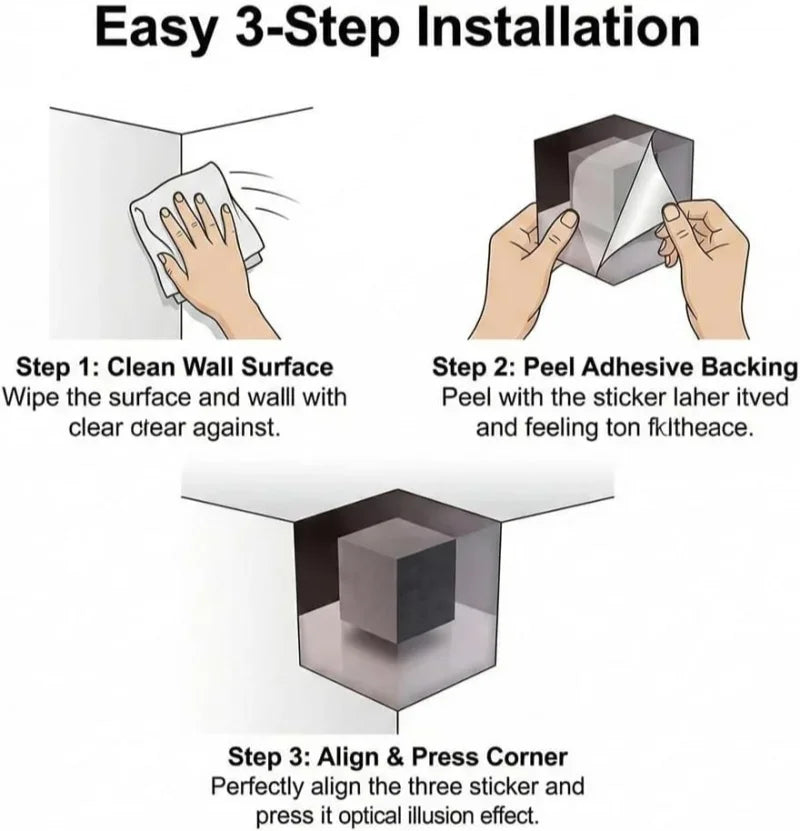 Easy 3-Step Installation

Step 1: Clean Wall Surface
Wipe the surface and walll with clear clear against.

Step 2: Peel Adhesive Backing
Peel with the sticker laher itved and feeling ton fkltheace.

Step 3: Align & Press Corner
Perfectly align the three sticker and press it optical illusion effect.