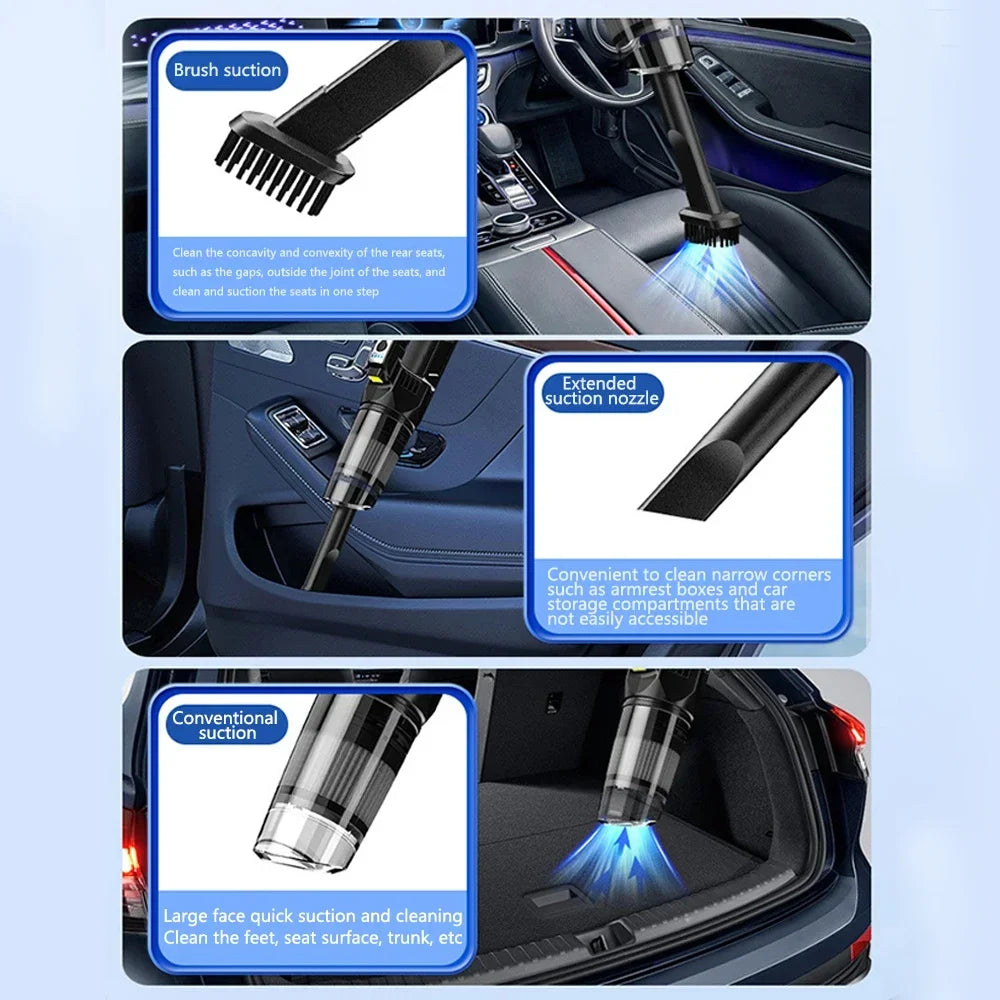 Brush suction

Clean the concavity and convexity of the rear seats, such as the gaps, outside the joint of the seats, and clean and suction the seats in one step

Extended suction nozzle

Convenient to clean narrow corners such as armrest boxes and car storage compartments that are not easily accessible

Conventional suction

Large face quick suction and cleaning
Clean the feet, seat surface, trunk, etc