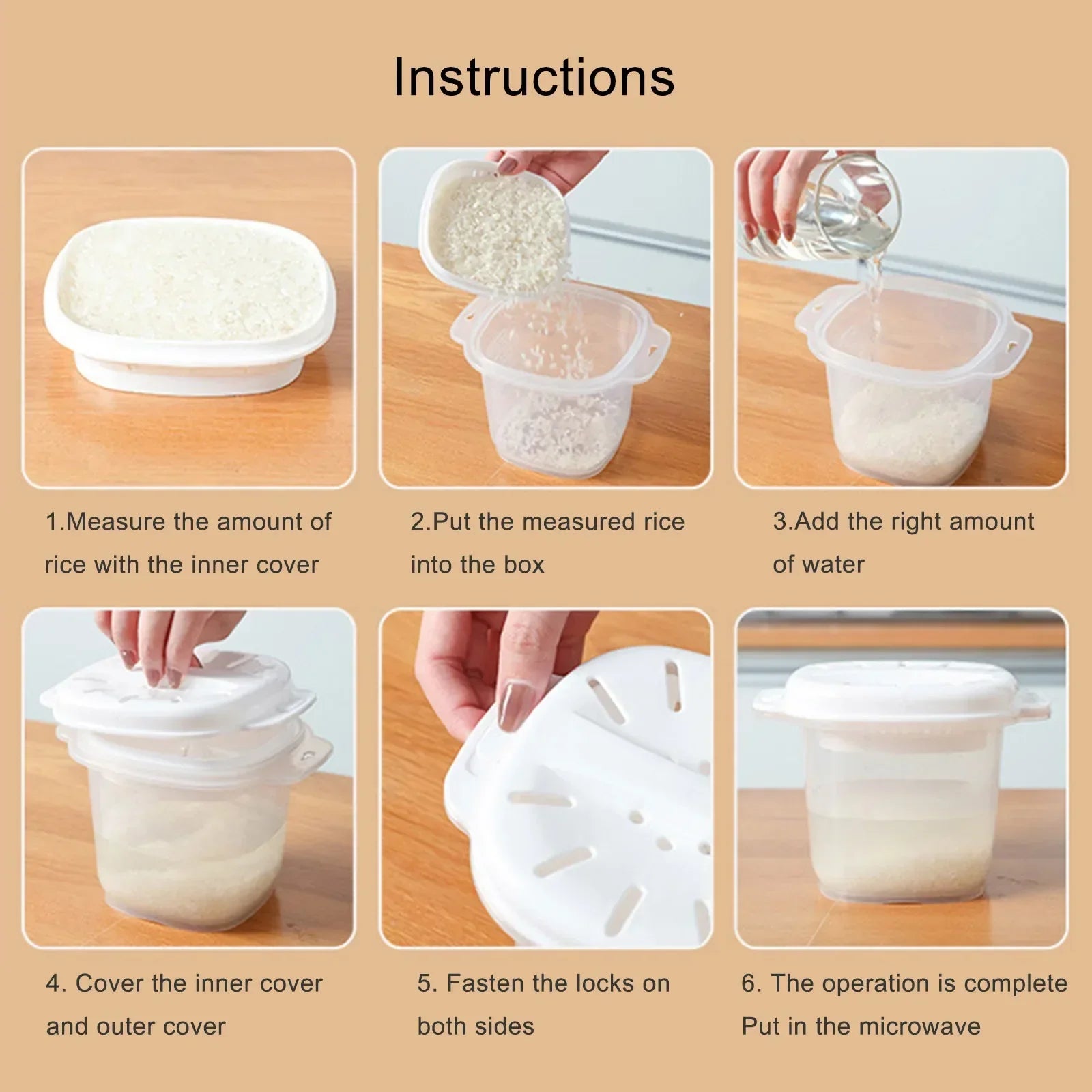 Instructions

1.Measure the amount of rice with the inner cover

2.Put the measured rice into the box

3.Add the right amount of water

4. Cover the inner cover and outer cover

5. Fasten the locks on both sides

6. The operation is complete
Put in the microwave